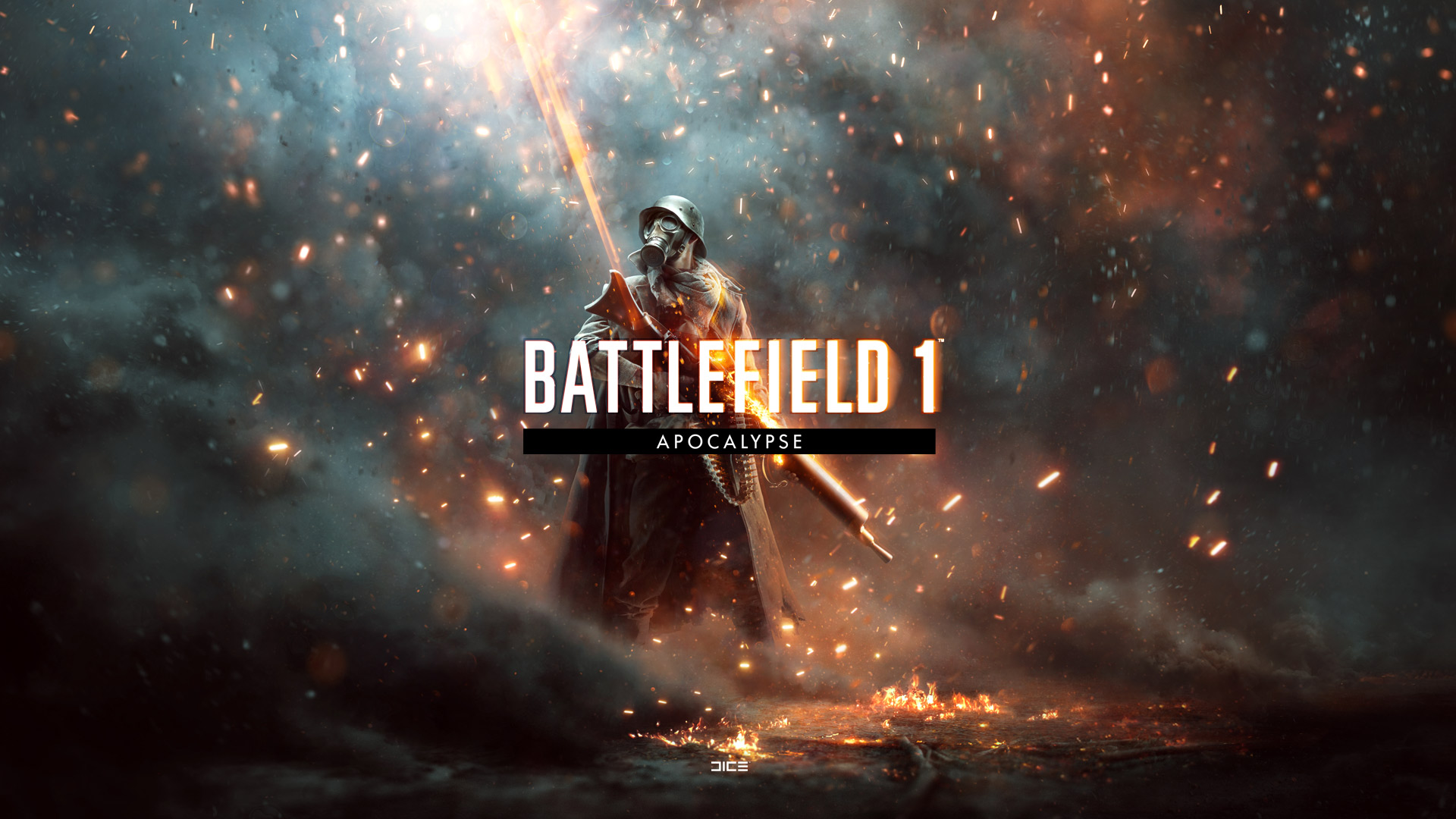 BATTLEFIELD 1™
APOCALYPSE

DICE