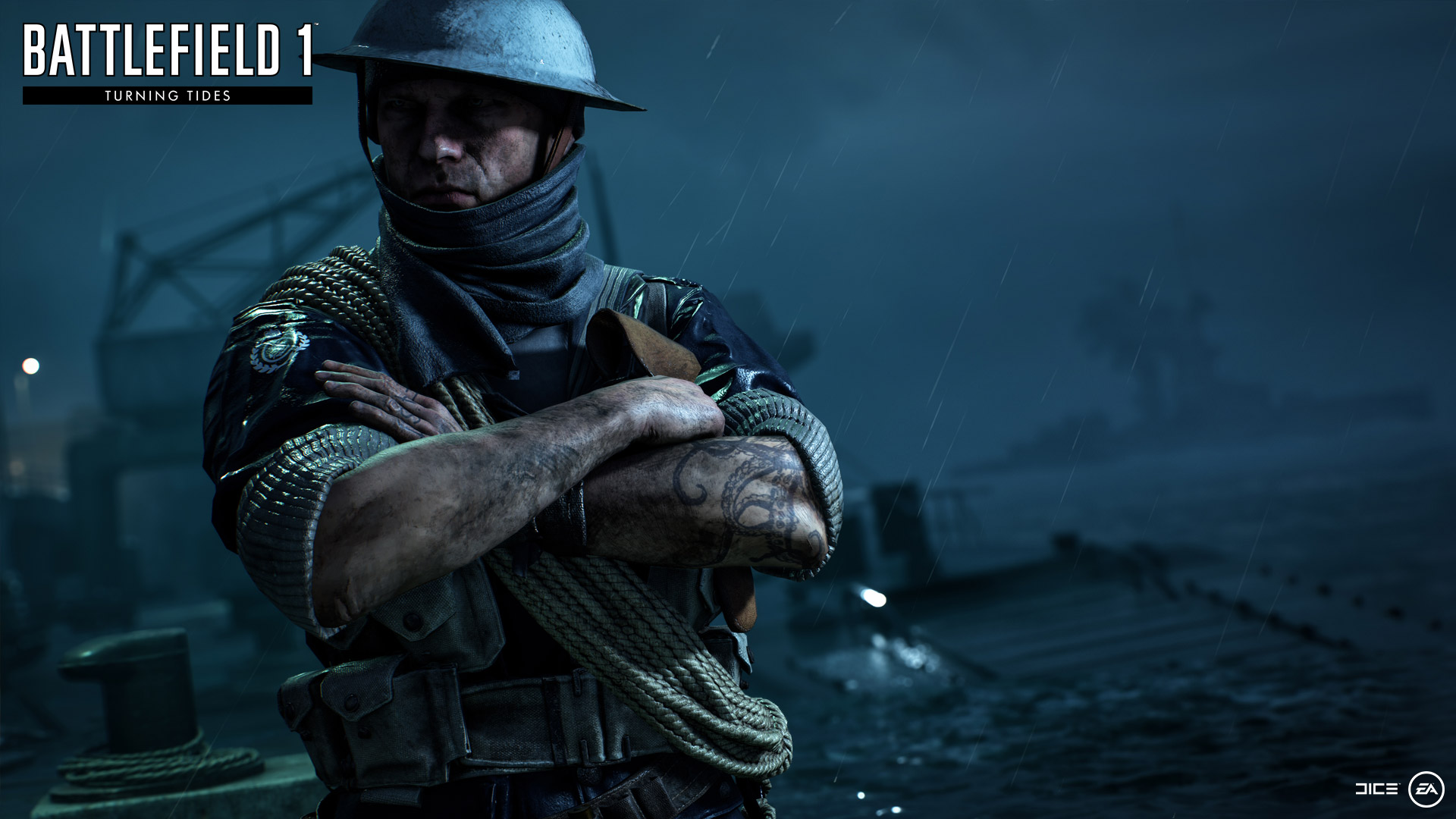 BATTLEFIELD 1
TURNING TIDES

DICE EA